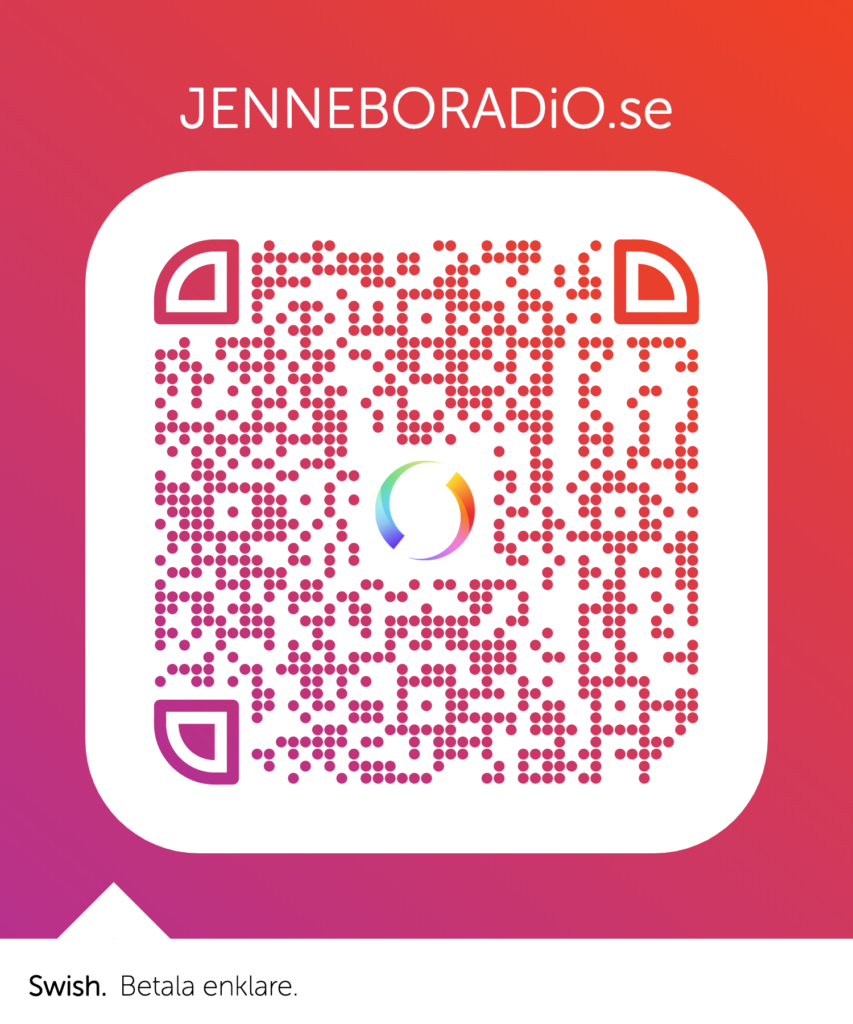 JENNEBORADiO.se

Swish. Betala enklare.